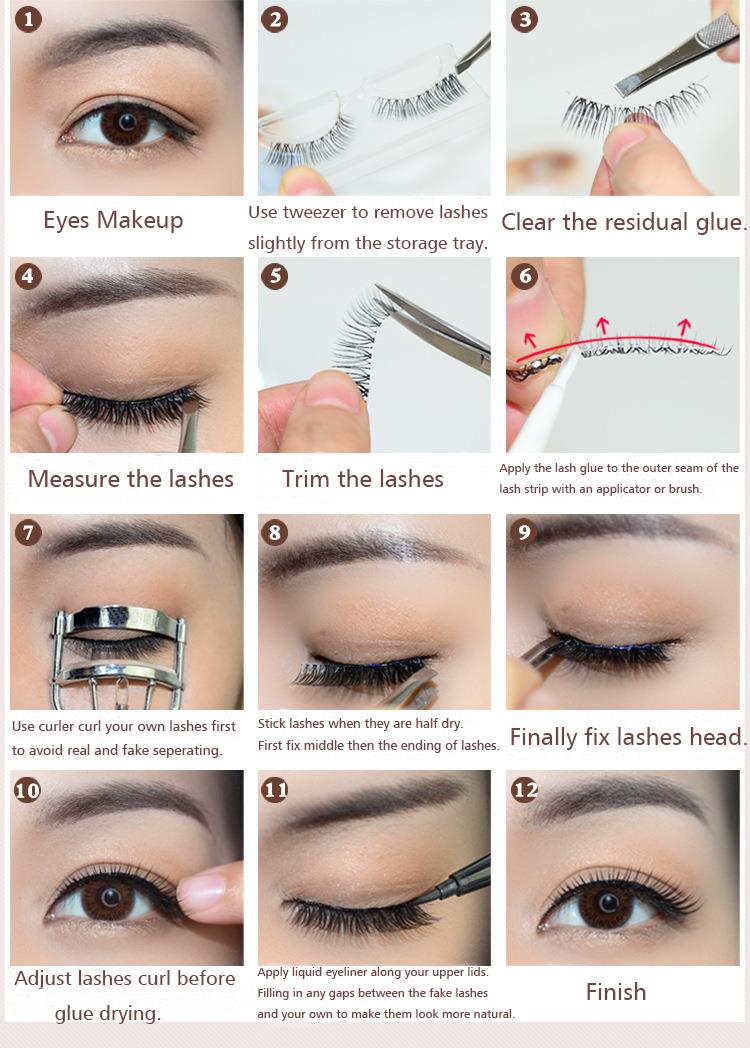 1
Eyes Makeup

2
Use tweezer to remove lashes slightly from the storage tray.

3
Clear the residual glue.

4
Measure the lashes

5
Trim the lashes

6
Apply the lash glue to the outer seam of the lash strip with an applicator or brush.

7
Use curler curl your own lashes first to avoid real and fake seperating.

8
Stick lashes when they are half dry.
First fix middle then the ending of lashes.

9
Finally fix lashes head.

10
Adjust lashes curl before glue drying.

11
Apply liquid eyeliner along your upper lids. Filling in any gaps between the fake lashes and your own to make them look more natural.

12
Finish